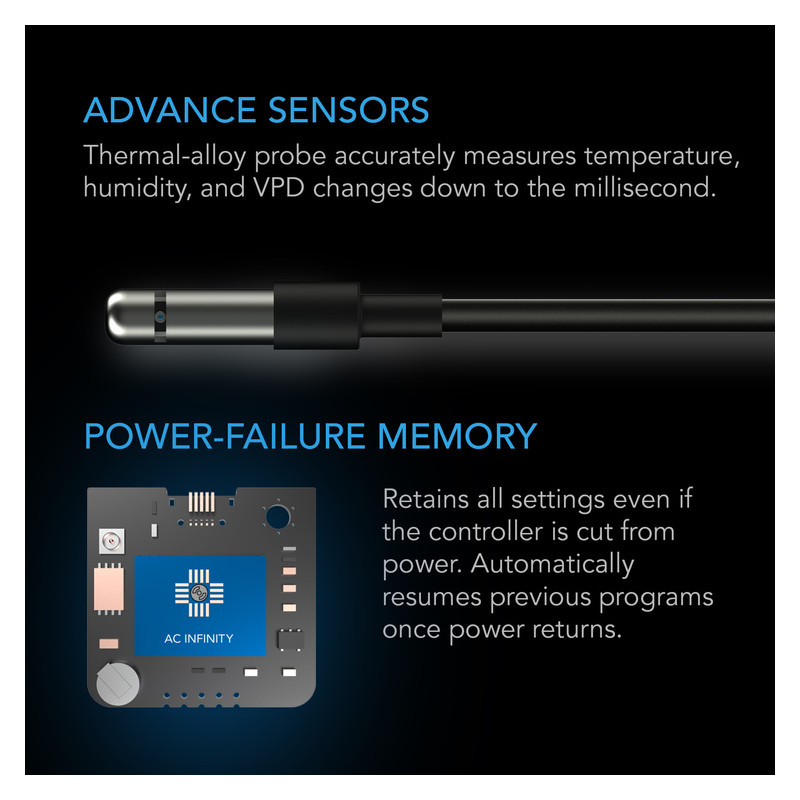 ADVANCE SENSORS

Thermal-alloy probe accurately measures temperature, humidity, and VPD changes down to the millisecond.

POWER-FAILURE MEMORY

AC INFINITY

Retains all settings even if the controller is cut from power. Automatically resumes previous programs once power returns.