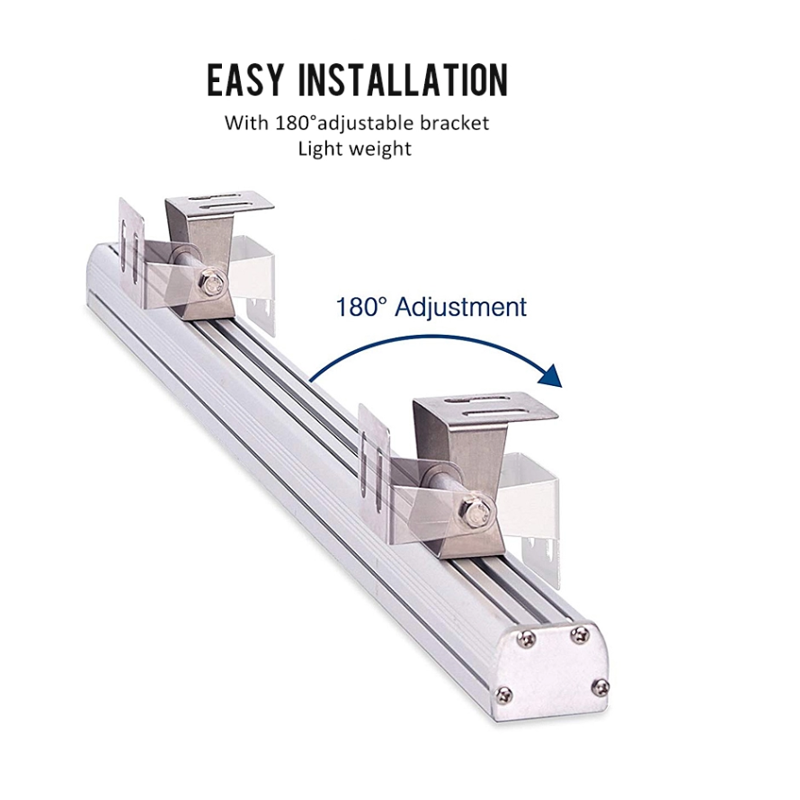 EASY INSTALLATION
With 180°adjustable bracket
Light weight

180° Adjustment