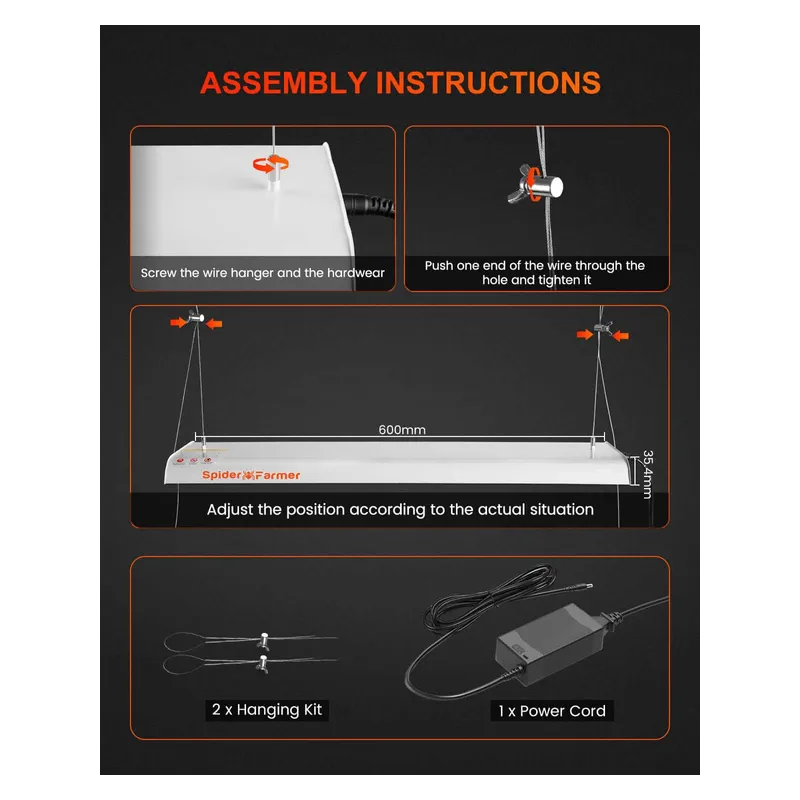 ASSEMBLY INSTRUCTIONS

Screw the wire hanger and the hardwear

Push one end of the wire through the hole and tighten it

600mm

35.4mm

Spider Farmer

Adjust the position according to the actual situation

2 x Hanging Kit

1 x Power Cord